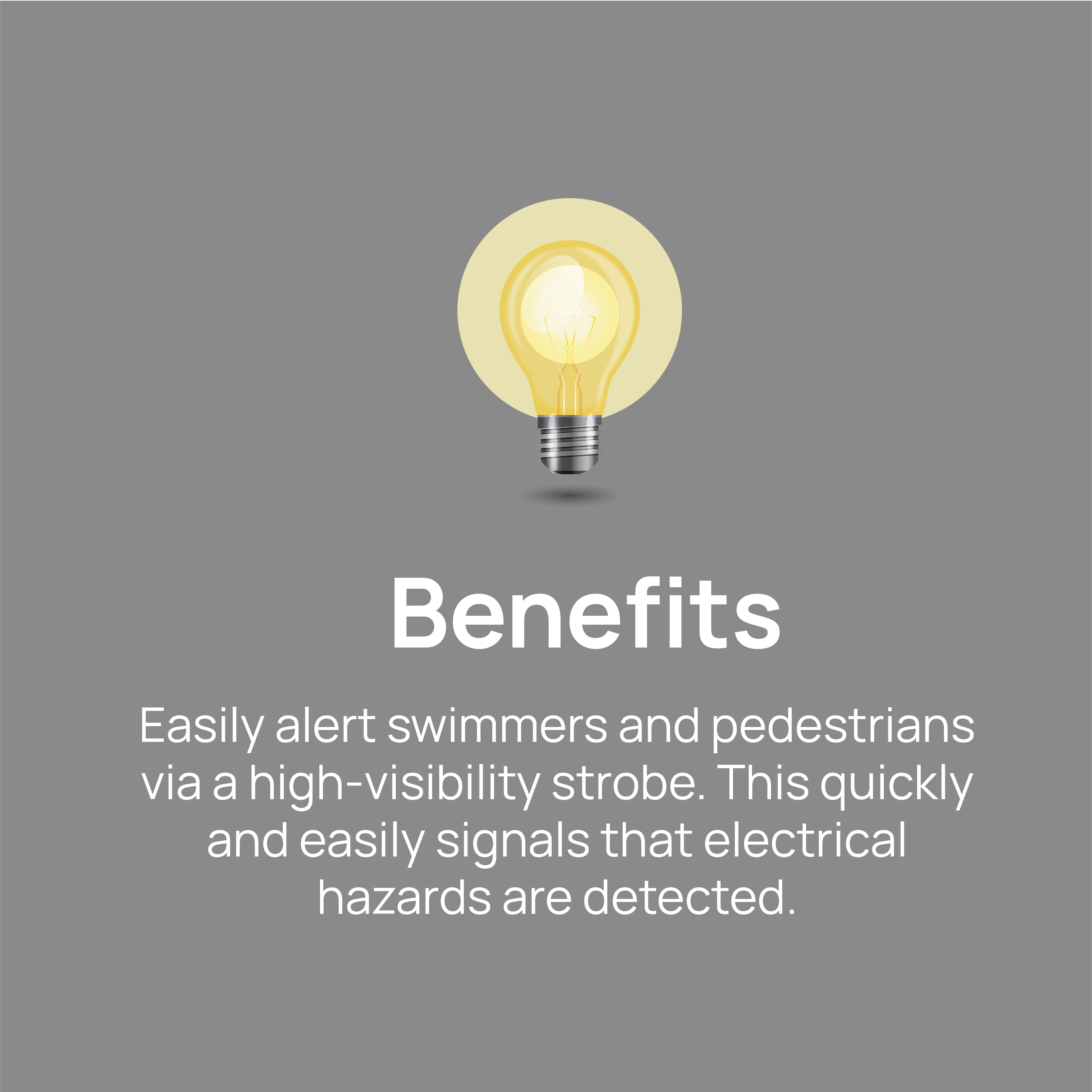 Benefits

Easily alert swimmers and pedestrians via a high-visibility strobe. This quickly and easily signals that electrical hazards are detected.