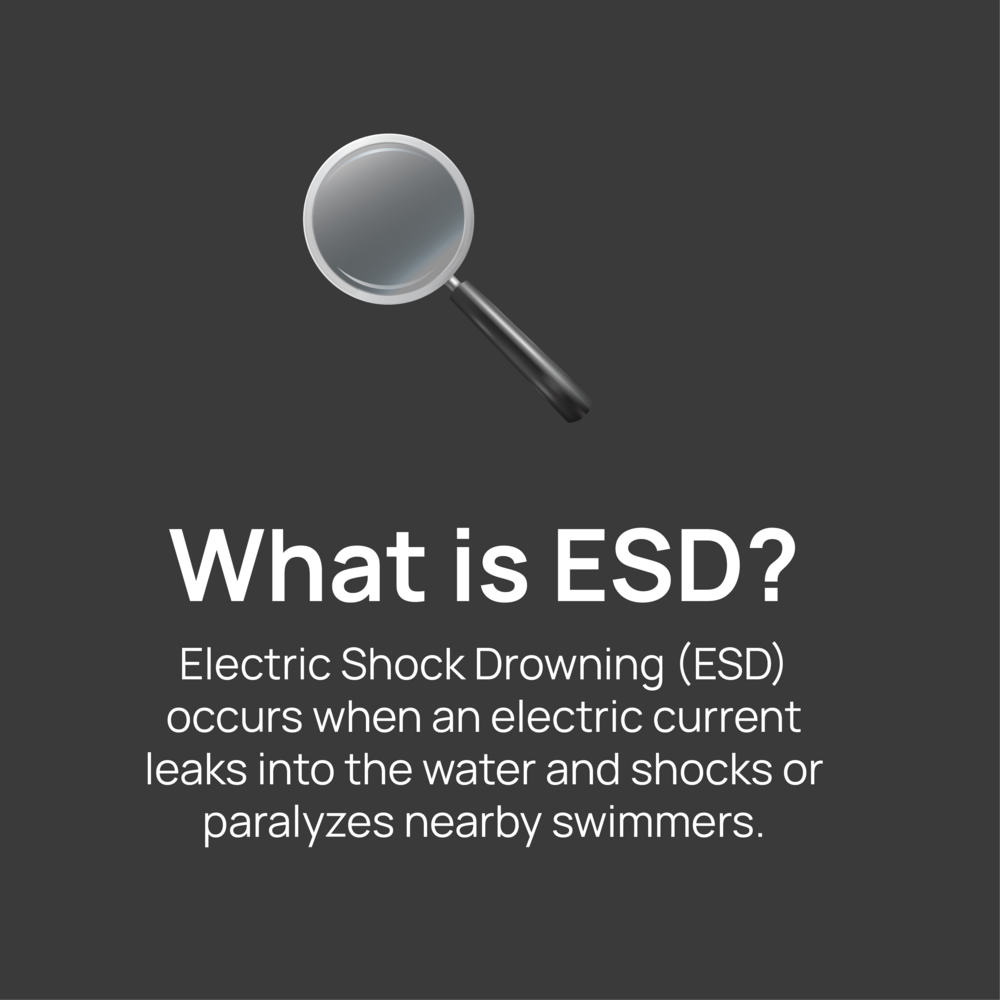 What is ESD?

Electric Shock Drowning (ESD) occurs when an electric current leaks into the water and shocks or paralyzes nearby swimmers.